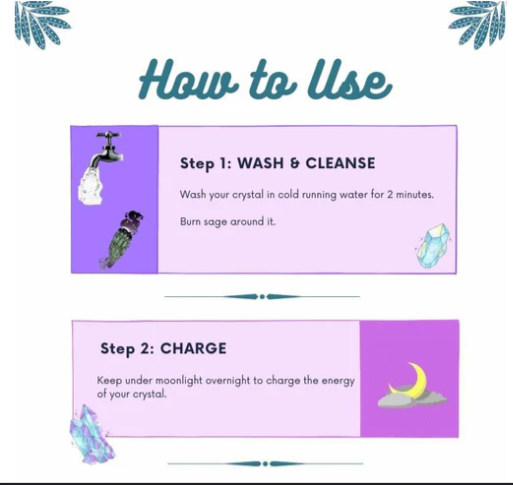 How to Use

Step 1: WASH & CLEANSE

Wash your crystal in cold running water for 2 minutes.

Burn sage around it.

Step 2: CHARGE

Keep under moonlight overnight to charge the energy of your crystal.